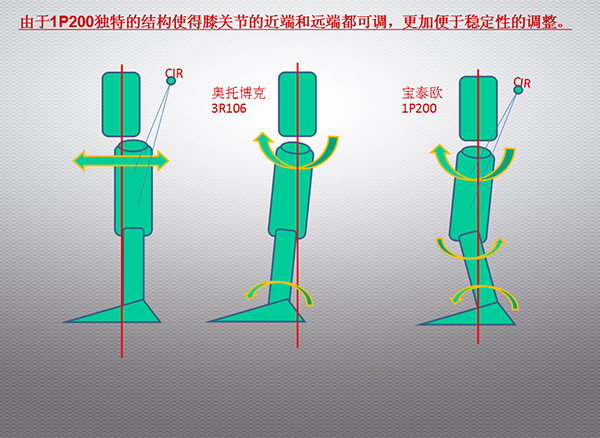 由于1P200独特的结构使得膝关节的近端和远端都可调，更加便于稳定性的调整。

CIR

奥托博克
3R106

宝泰欧
1P200

CIR